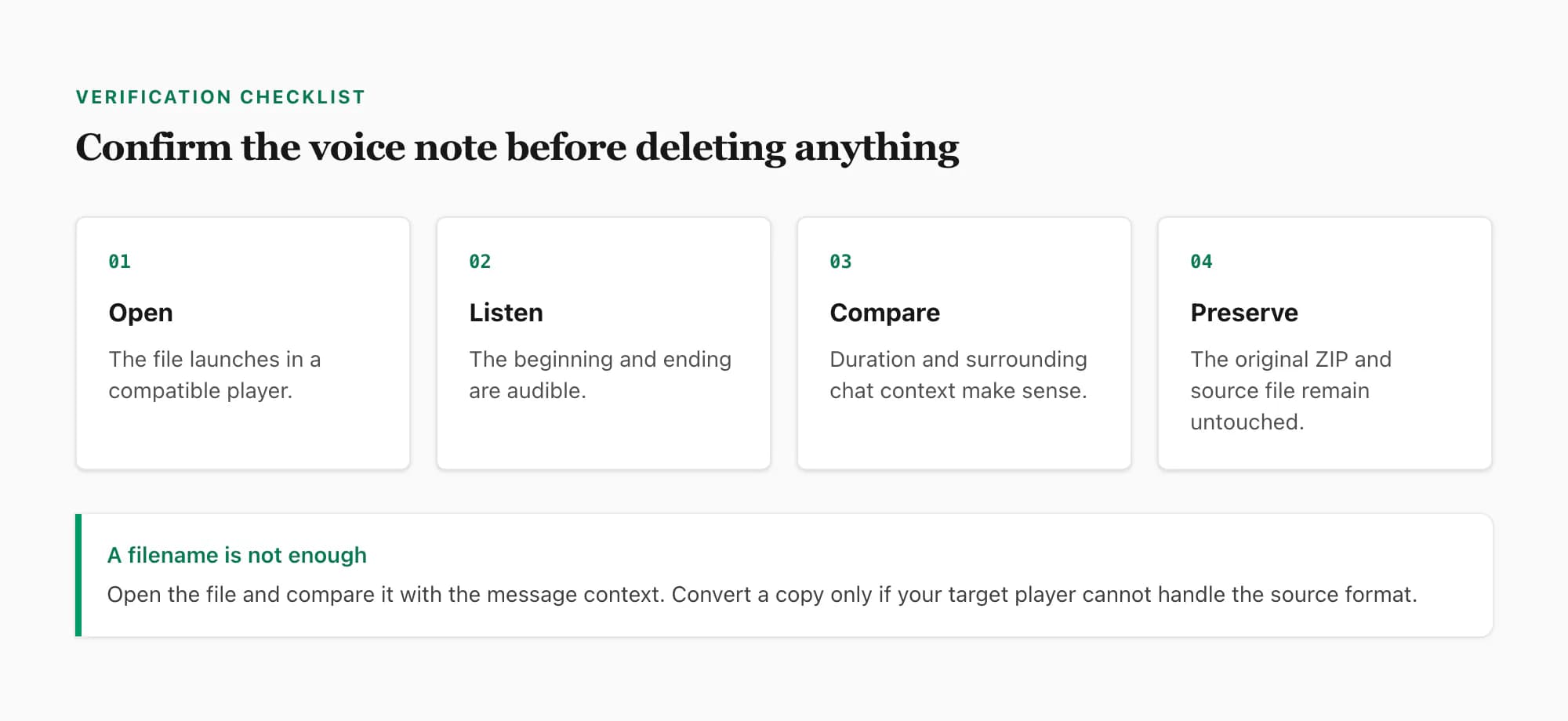 VERIFICATION CHECKLIST

Confirm the voice note before deleting anything

01

Open

The file launches in a compatible player.

02

Listen

The beginning and ending are audible.

03

Compare

Duration and surrounding chat context make sense.

04

Preserve

The original ZIP and source file remain untouched.

A filename is not enough

Open the file and compare it with the message context. Convert a copy only if your target player cannot handle the source format.