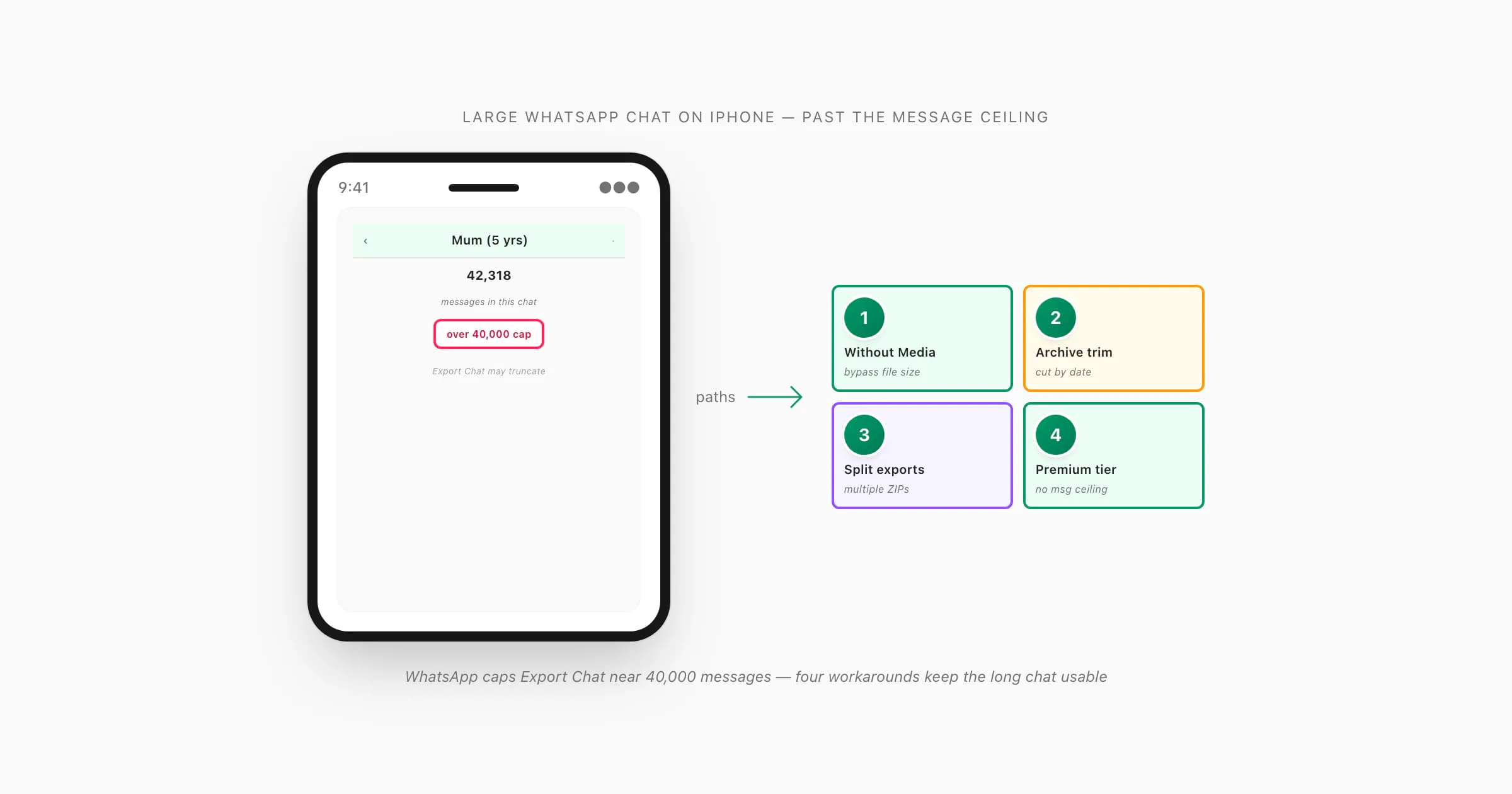 LARGE WHATSAPP CHAT ON IPHONE — PAST THE MESSAGE CEILING

9:41

‹ Mum (5 yrs)

42,318

messages in this chat

over 40,000 cap

Export Chat may truncate

paths

1
Without Media
bypass file size

2
Archive trim
cut by date

3
Split exports
multiple ZIPs

4
Premium tier
no msg ceiling

WhatsApp caps Export Chat near 40,000 messages — four workarounds keep the long chat usable