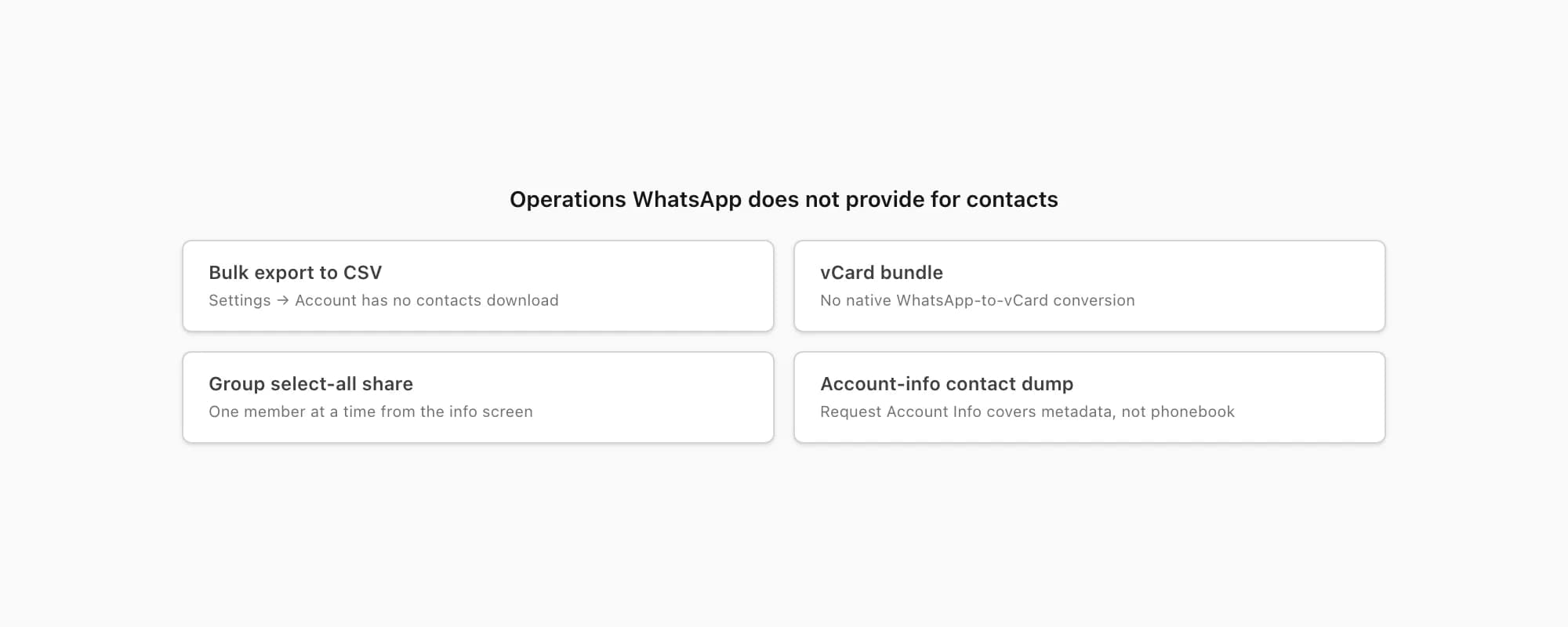 Operations WhatsApp does not provide for contacts

Bulk export to CSV
Settings → Account has no contacts download

vCard bundle
No native WhatsApp-to-vCard conversion

Group select-all share
One member at a time from the info screen

Account-info contact dump
Request Account Info covers metadata, not phonebook