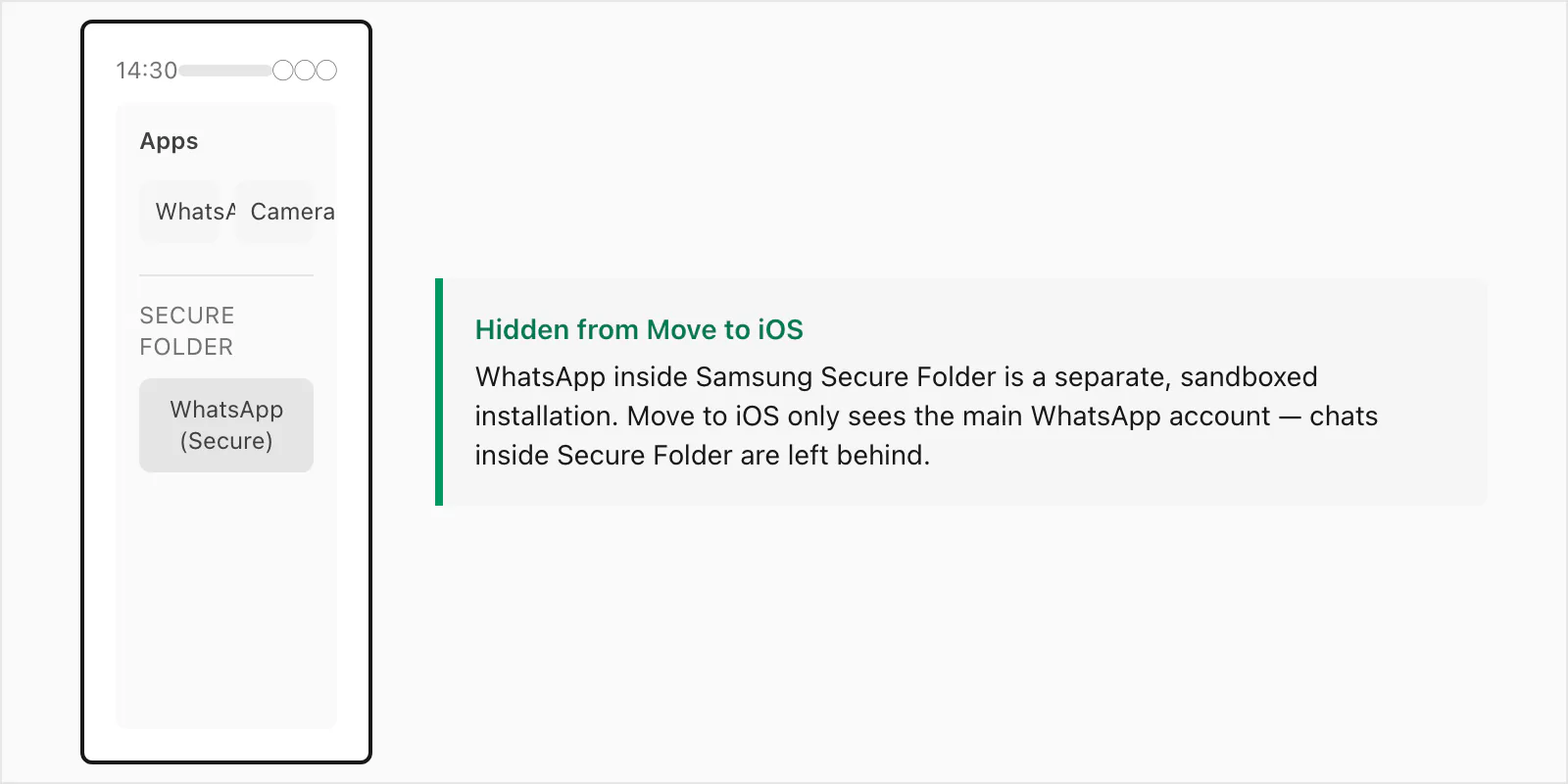 14:30

Apps

WhatsA Camera

SECURE FOLDER

WhatsApp (Secure)

Hidden from Move to iOS

WhatsApp inside Samsung Secure Folder is a separate, sandboxed installation. Move to iOS only sees the main WhatsApp account — chats inside Secure Folder are left behind.